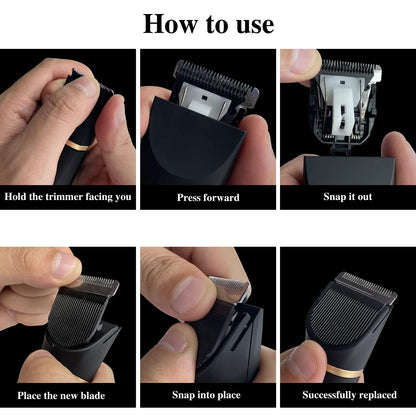 How to use

Hold the trimmer facing you

Press forward

Snap it out

Place the new blade

Snap into place

Successfully replaced